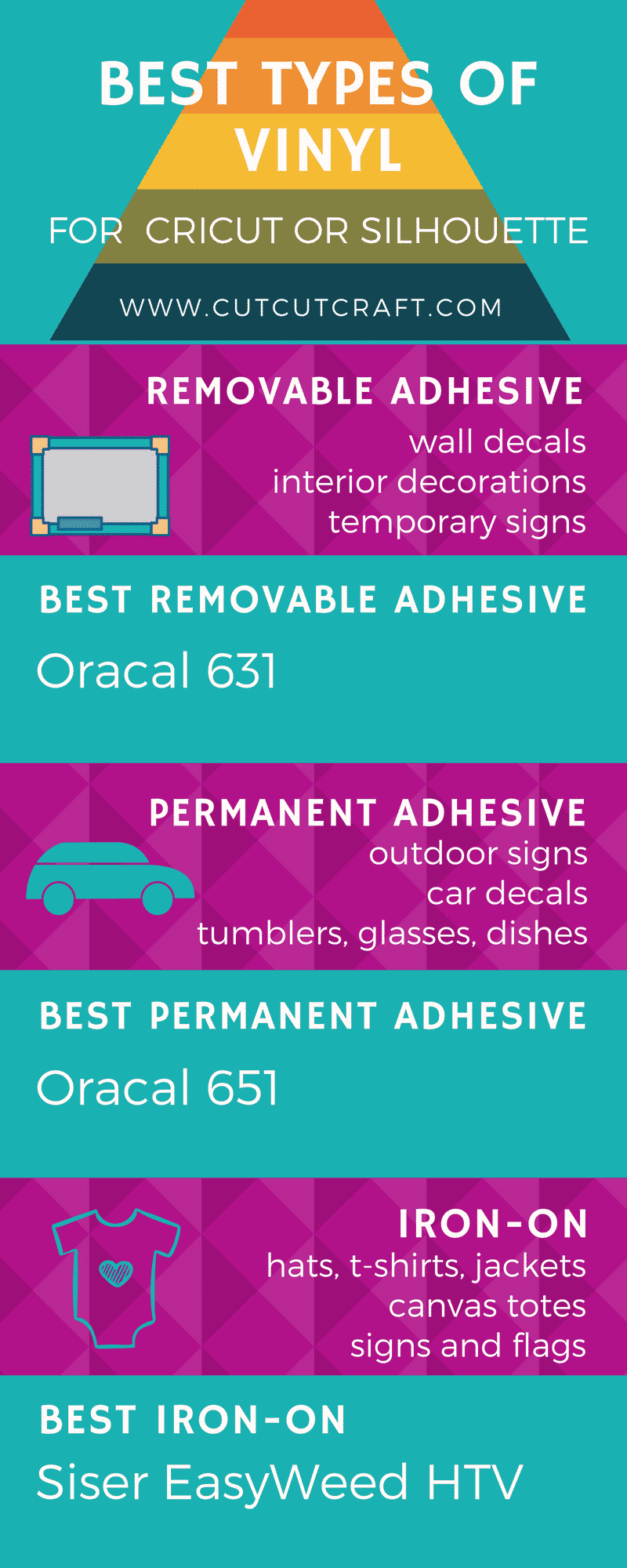 BEST TYPES OF VINYL

FOR CRICUT OR SILHOUETTE

WWW.CUTCUTCRAFT.COM

REMOVABLE ADHESIVE
wall decals
interior decorations
temporary signs

BEST REMOVABLE ADHESIVE
Oracal 631

PERMANENT ADHESIVE
outdoor signs
car decals
tumblers, glasses, dishes

BEST PERMANENT ADHESIVE
Oracal 651

IRON-ON
hats, t-shirts, jackets
canvas totes
signs and flags

BEST IRON-ON
Siser EasyWeed HTV